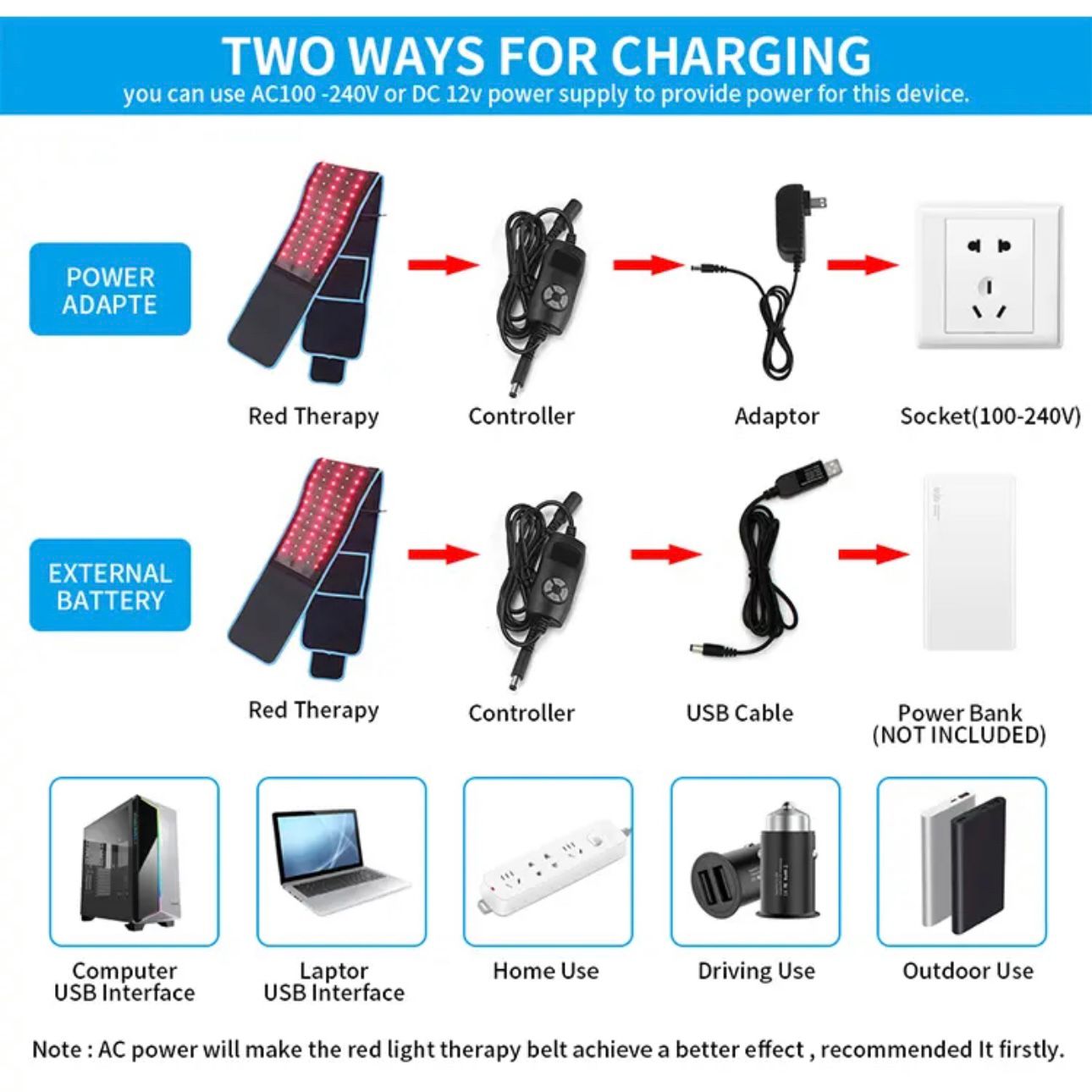 TWO WAYS FOR CHARGING

you can use AC100 -240V or DC 12v power supply to provide power for this device.

POWER ADAPTE

Red Therapy

Controller

Adaptor

Socket(100-240V)

EXTERNAL BATTERY

Red Therapy

Controller

USB Cable

Power Bank (NOT INCLUDED)

Computer USB Interface

Laptor USB Interface

Home Use

Driving Use

Outdoor Use

Note : AC power will make the red light therapy belt achieve a better effect , recommended It firstly.